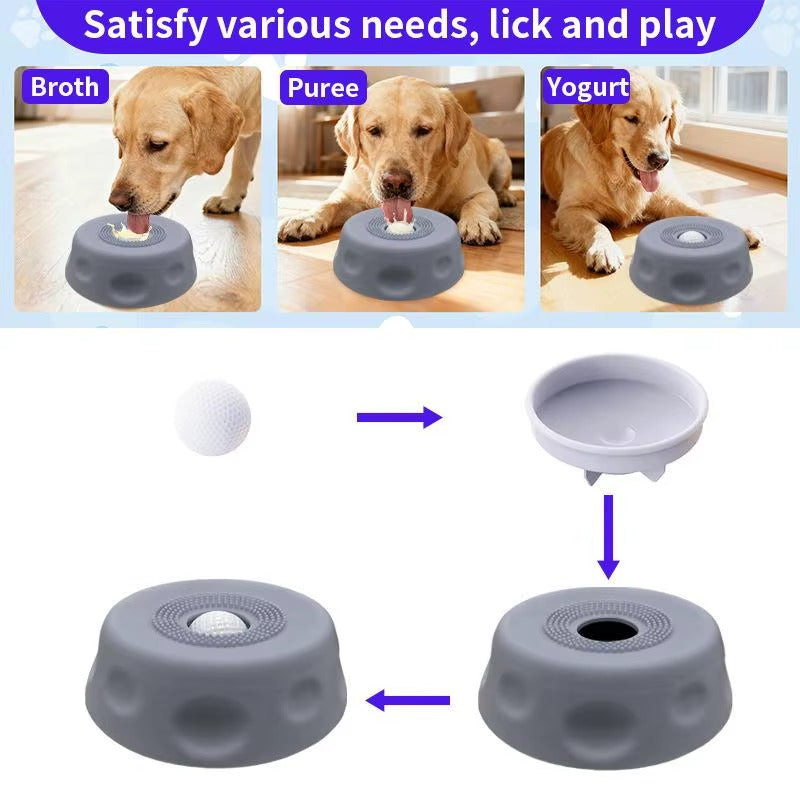 Satisfy various needs, lick and play

Broth

Puree

Yogurt